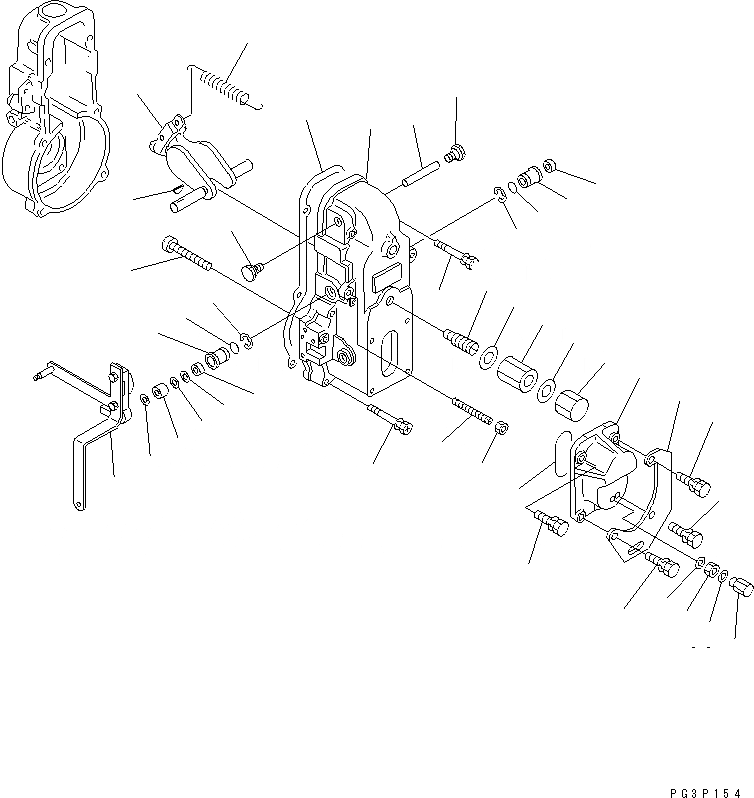 PG3P154