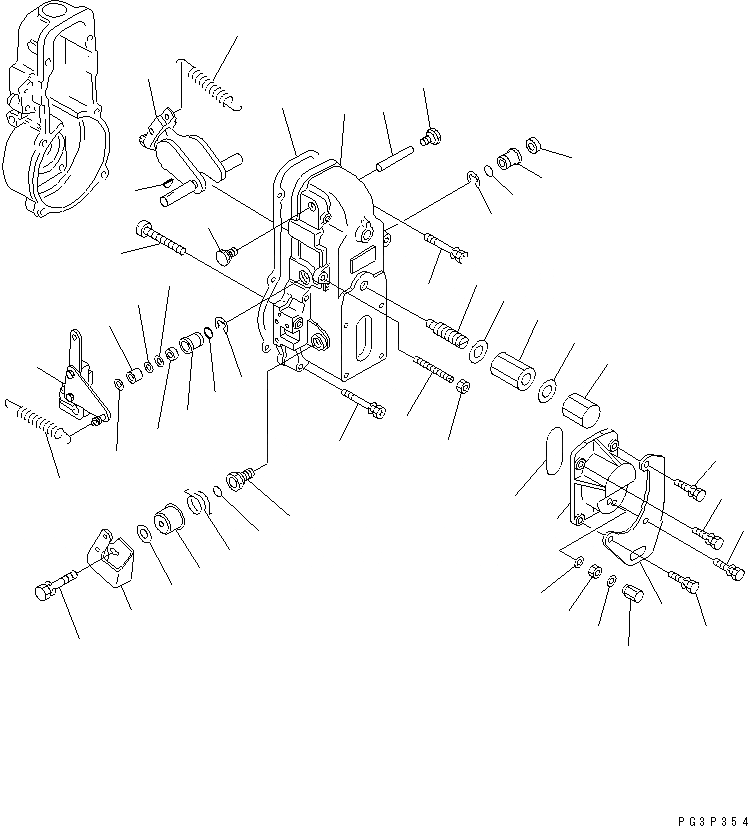 PG3P354