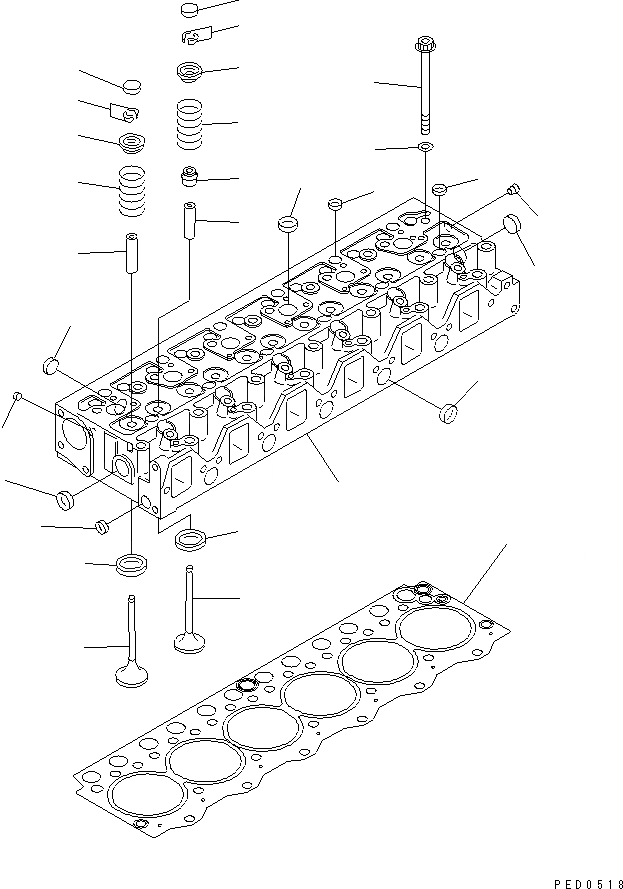 PED0518