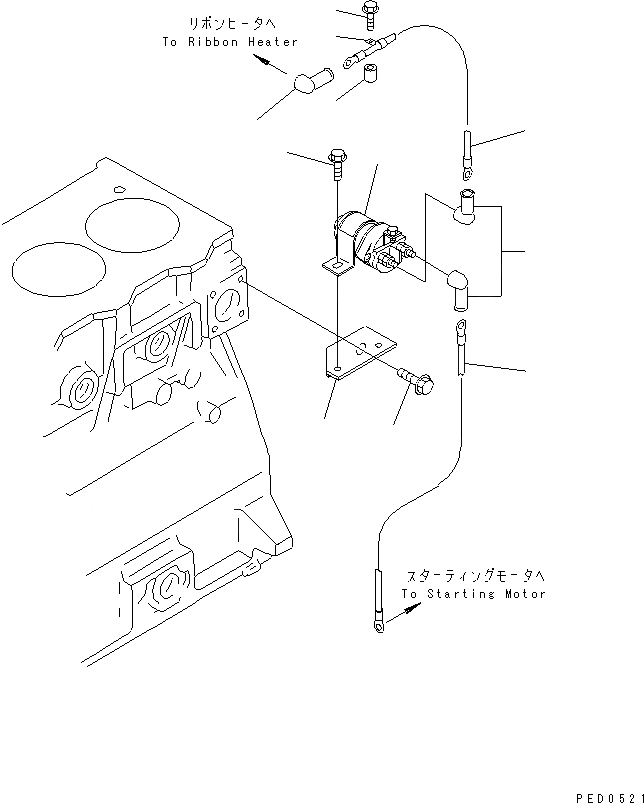 リボンヒータへ
To Ribbon Heater

スターティングモータへ
To Starting Motor

PED0521