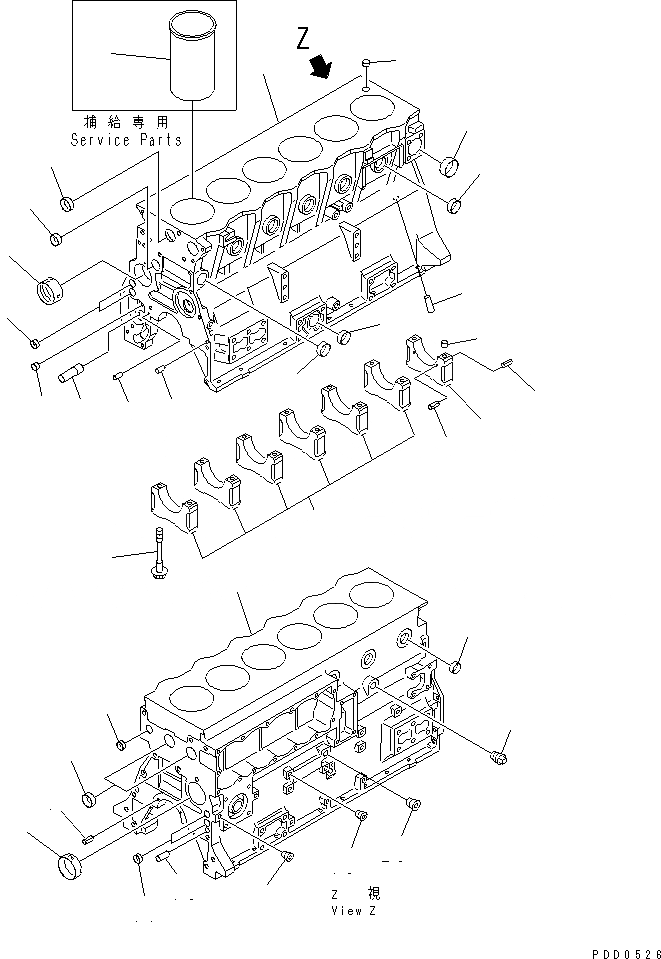 Z

補給専用
Service Parts

Z 視
View Z

PDD0526