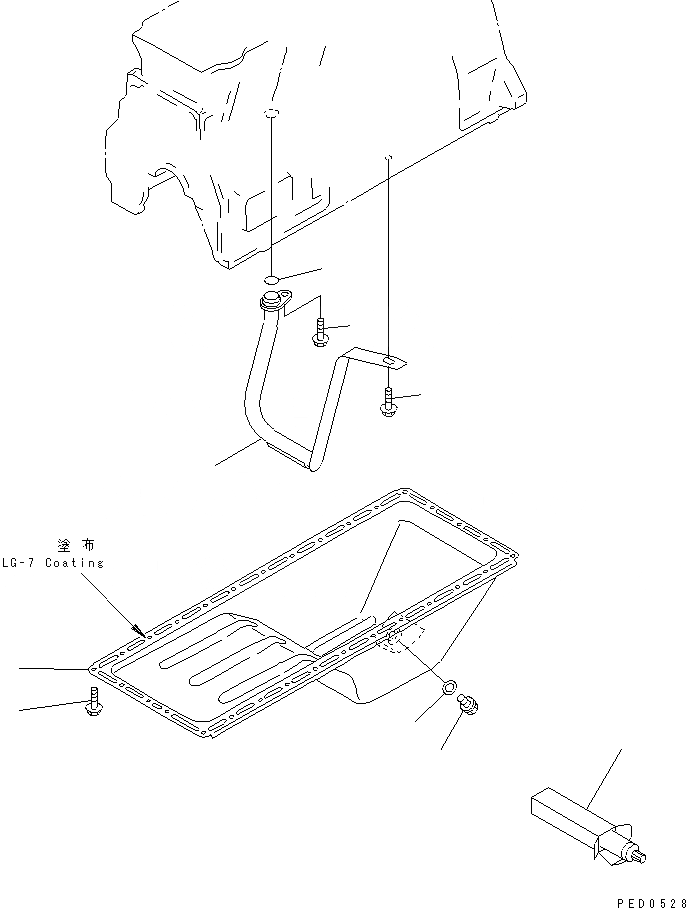 塗布
LG-7 Coating

PED0528