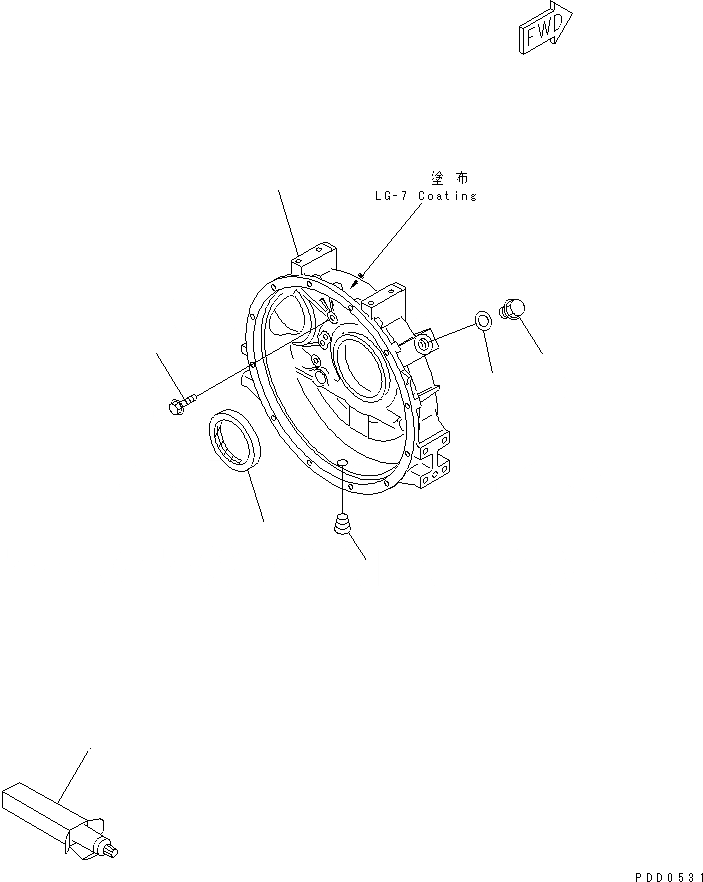 FWD

塗布
LG-7 Coating

PDD0531