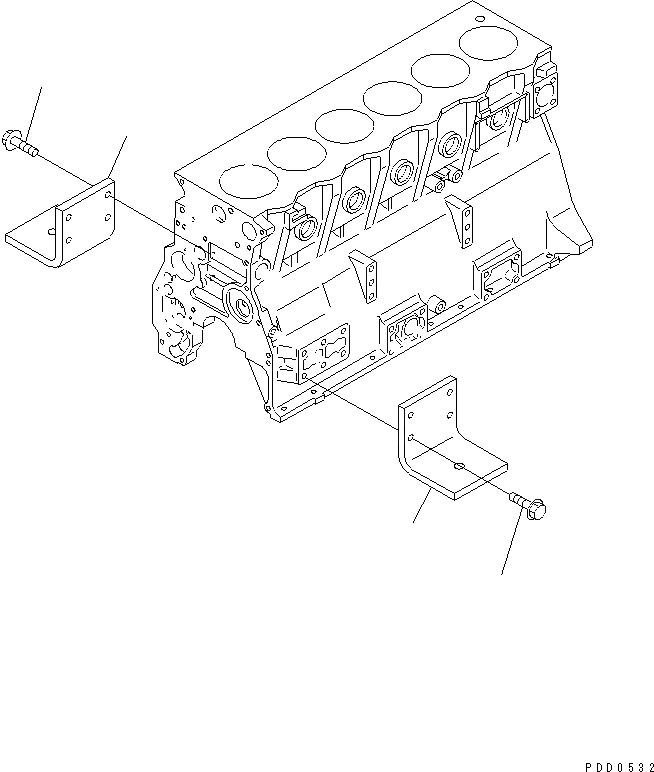 PDD0532