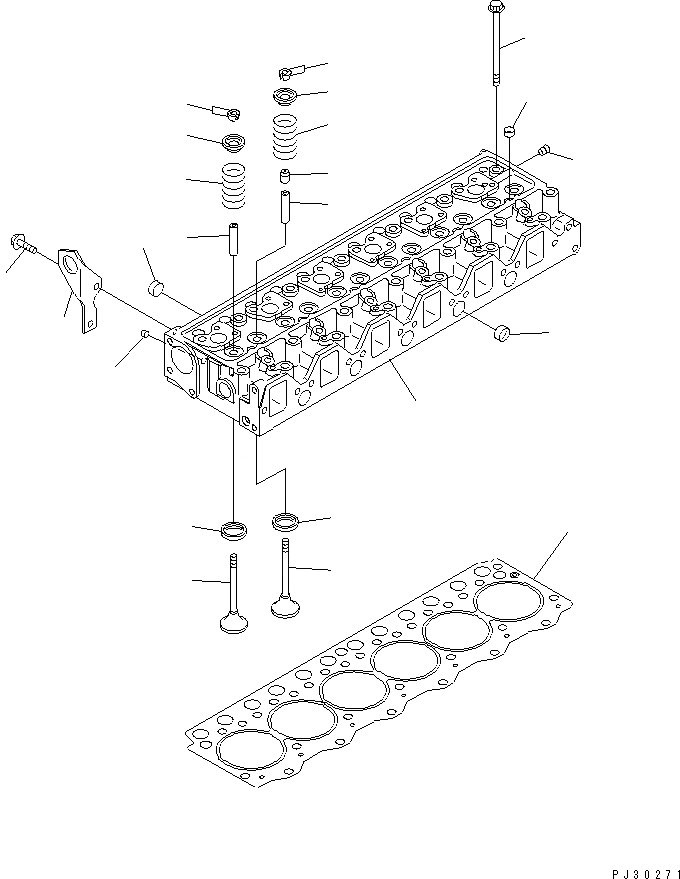 PJ30271