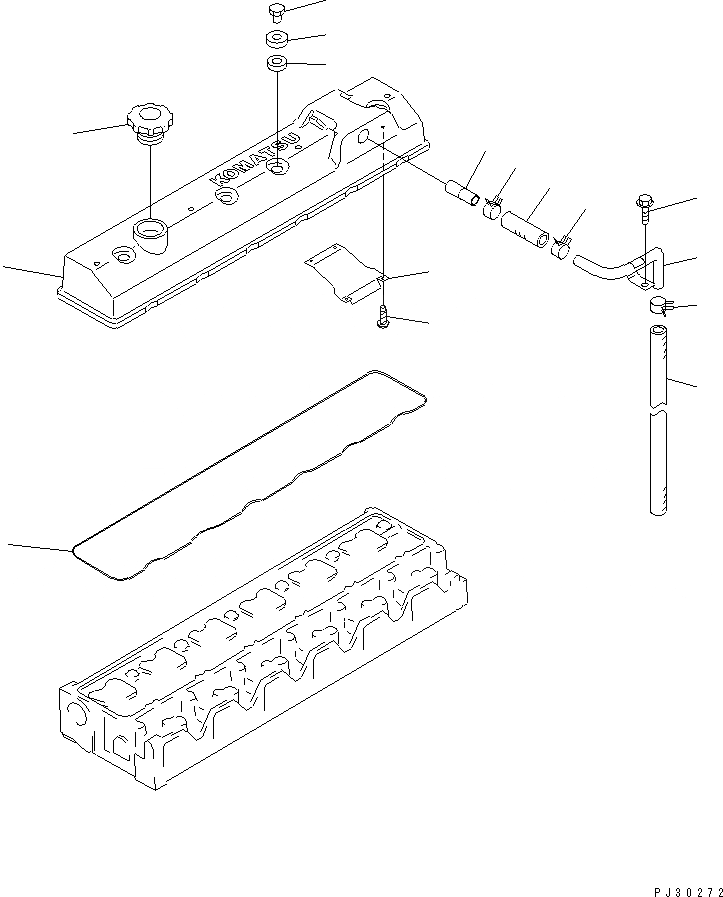 KOMATSU

PJ30272