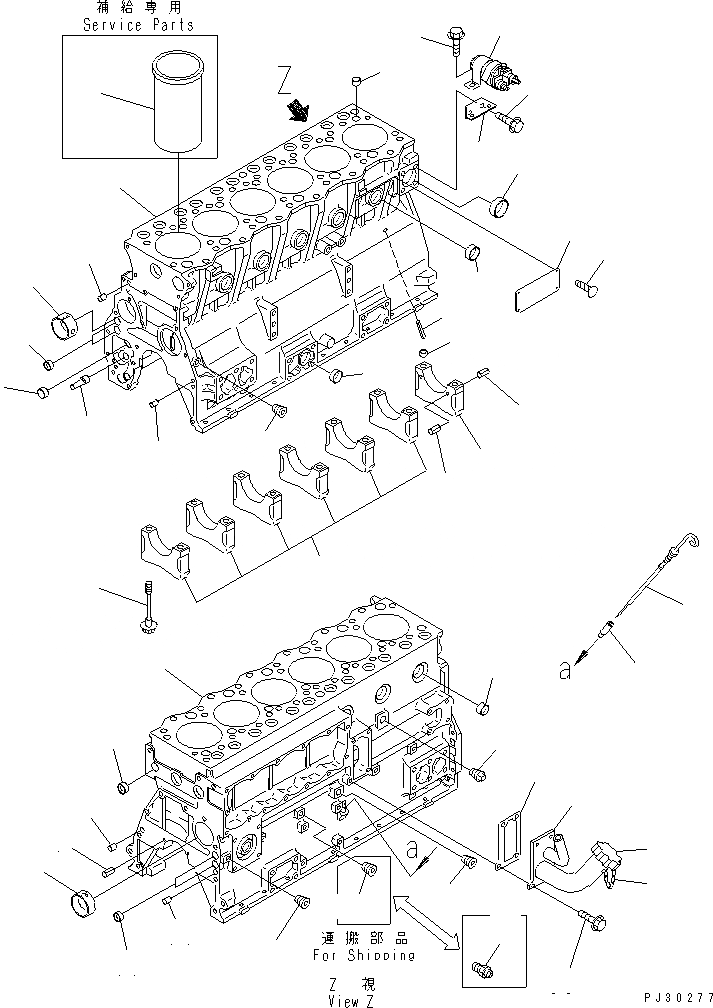 補給専用
Service Parts

Z

a

a

運搬部品
For Shipping

Z 視
View Z

PJ30277