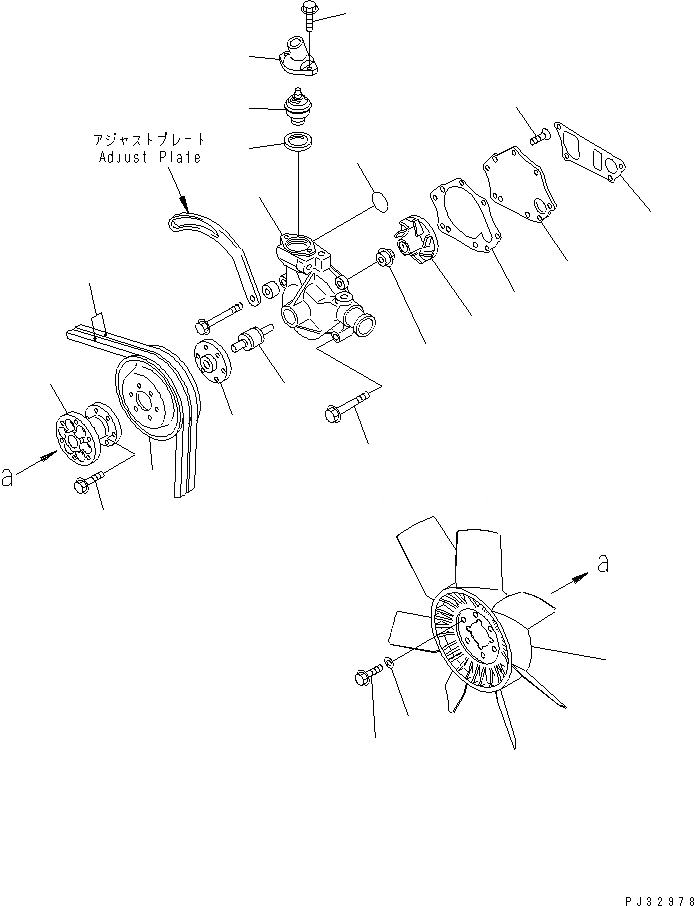 アジャストプレート
Adjust Plate

a

a

PJ32978