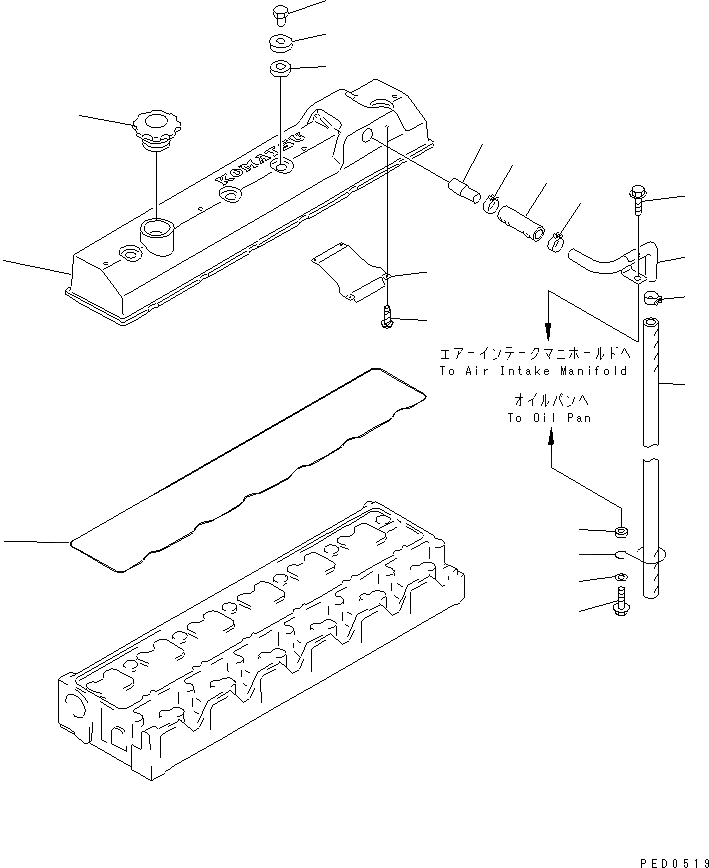 KOMATSU

エアーインテークマニホールドへ
To Air Intake Manifold

オイルパンへ
To Oil Pan

PED0519