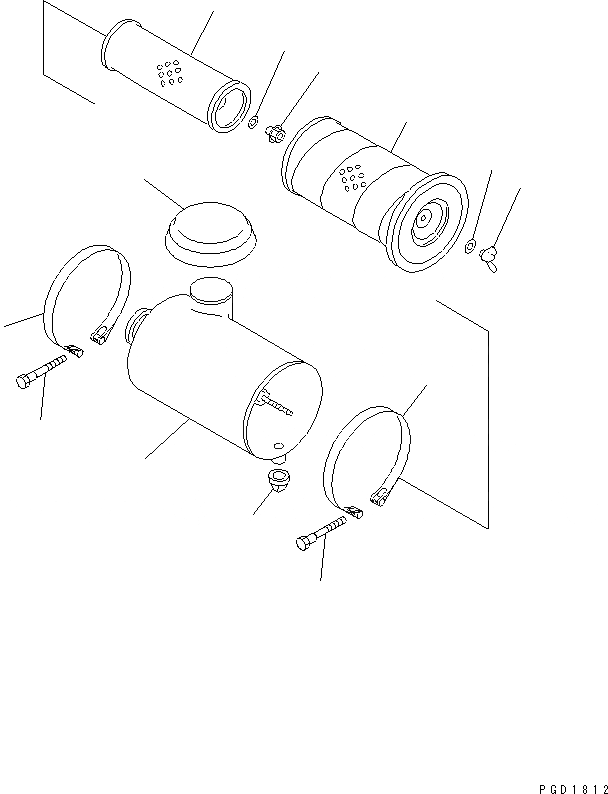 PGD1812