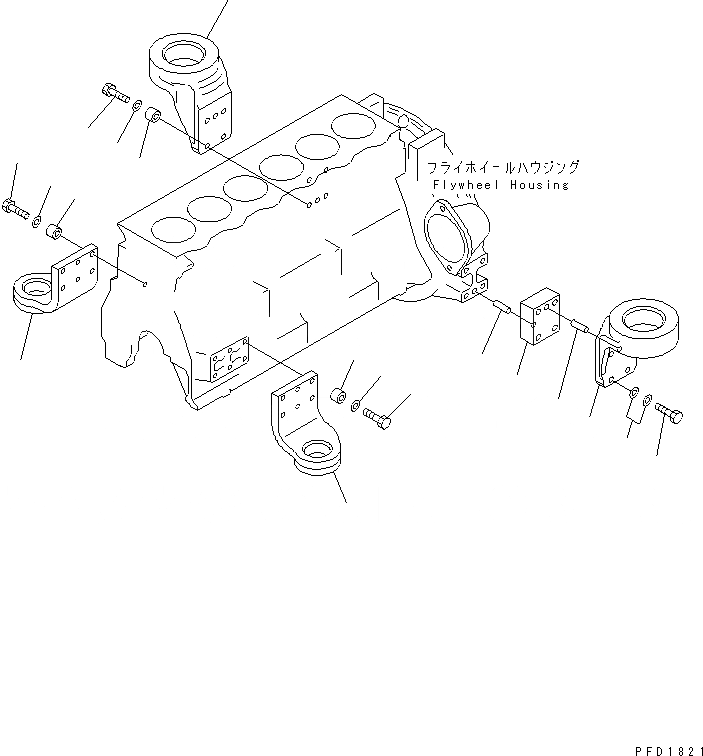 フライホイールハウジング
Flywheel Housing

PFD1821