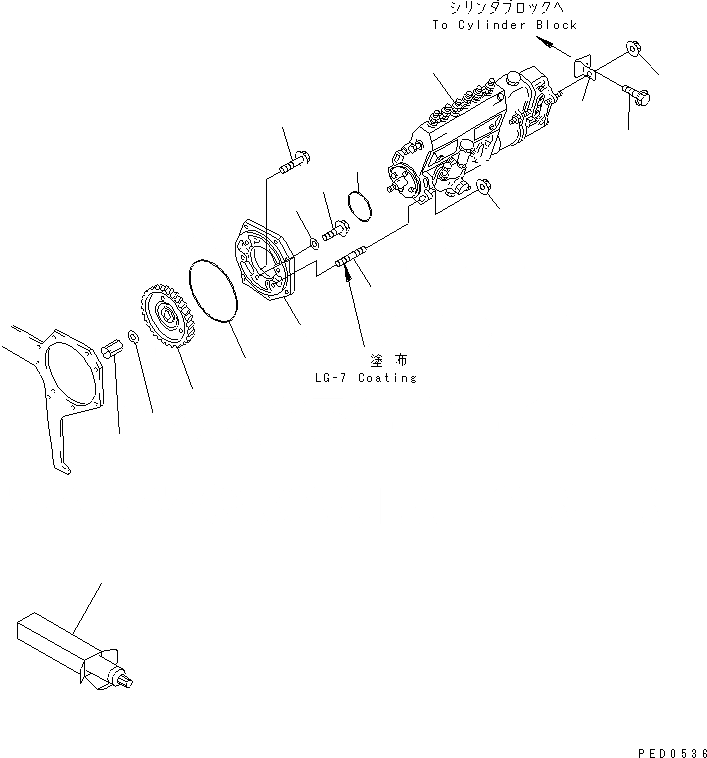 シリンダブロックへ
To Cylinder Block

塗布
LG-7 Coating

PED0536