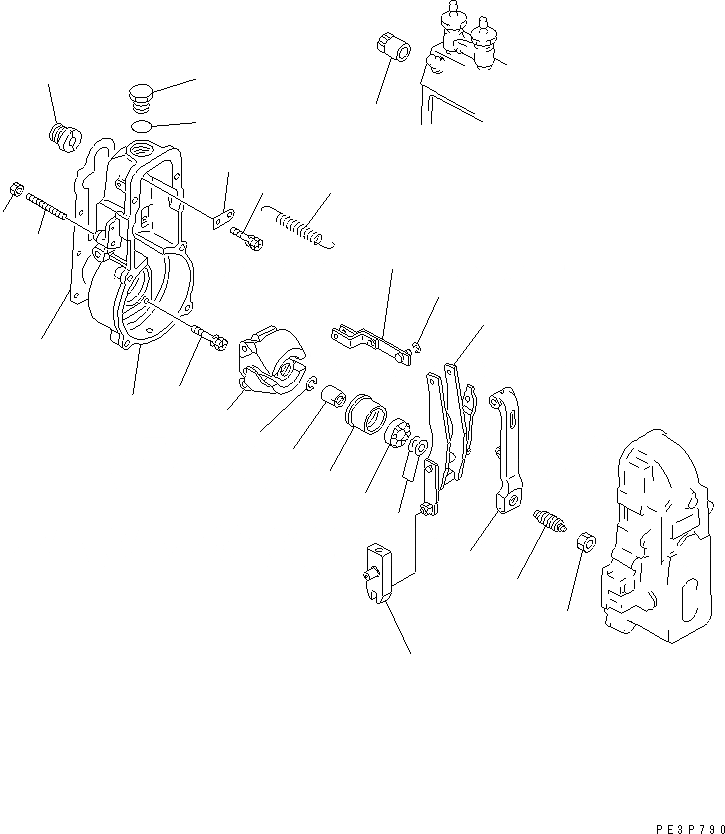 PE3P790