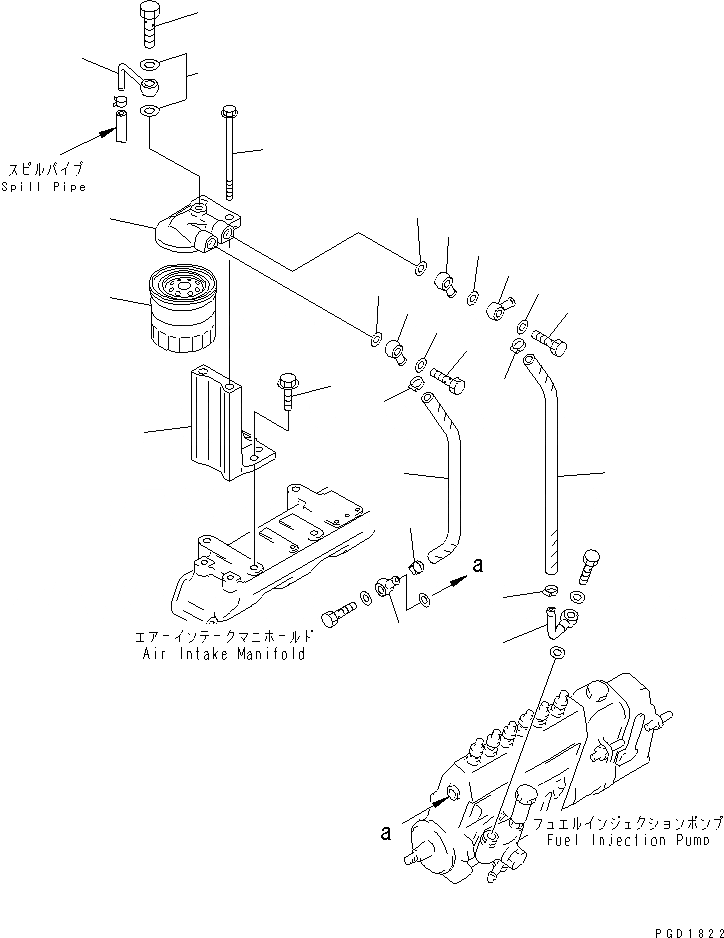 スピルパイプ
Spill Pipe

a

エアーインテークマニホールド
Air Intake Manifold

a

フュエルインジェクションポンプ
Fuel Injection Pump

PGD1822