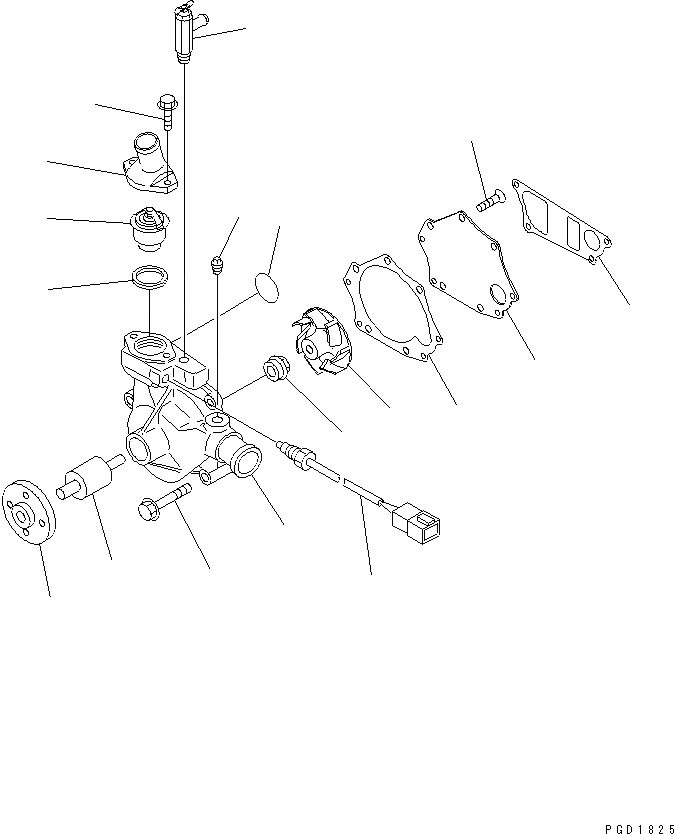 PGD1825