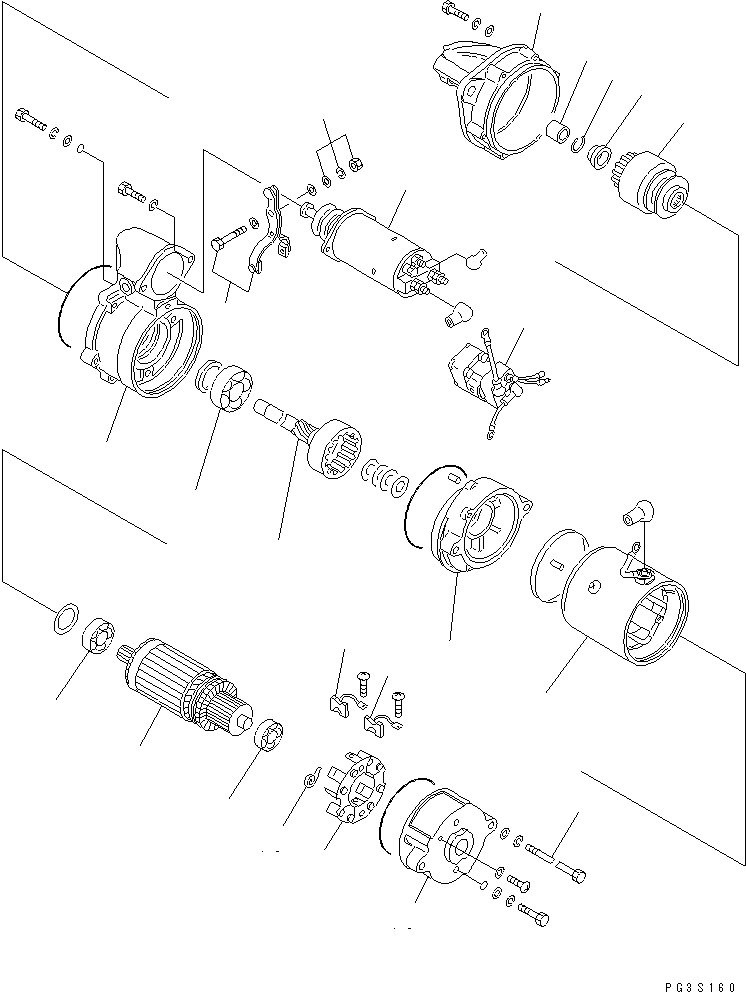 PG3S160