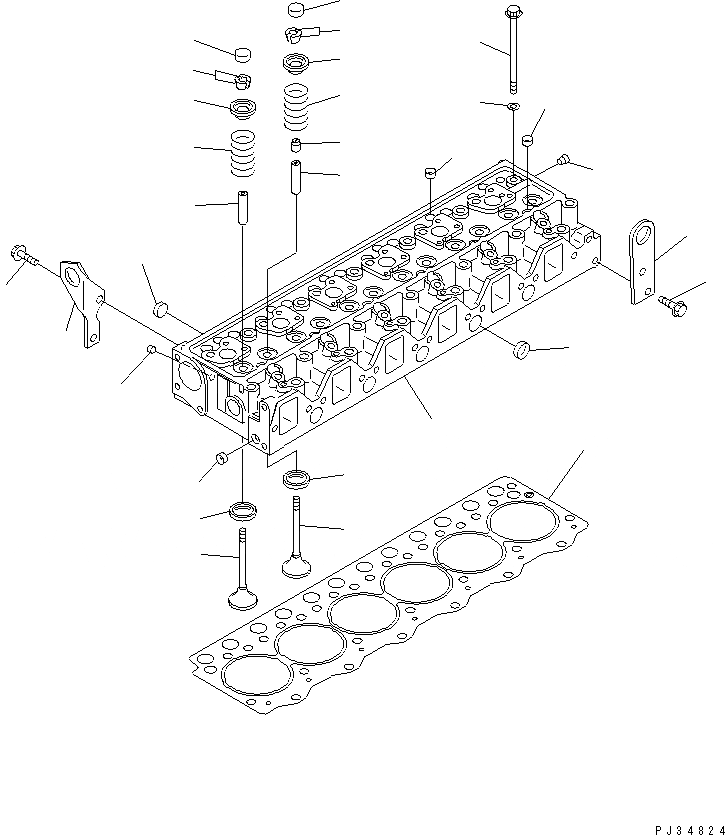 PJ34824