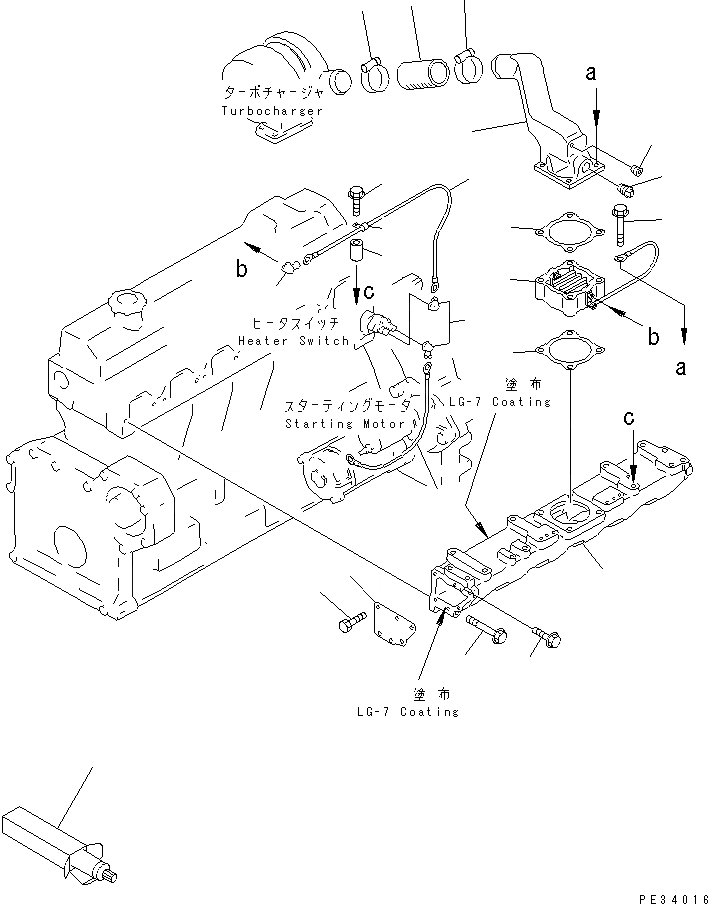 ターボチャージャ
Turbocharger

a

b

c

ヒータスイッチ
Heater Switch

b

a

塗布
LG-7 Coating

スターティングモータ
Starting Motor

c

塗布
LG-7 Coating

PE34016