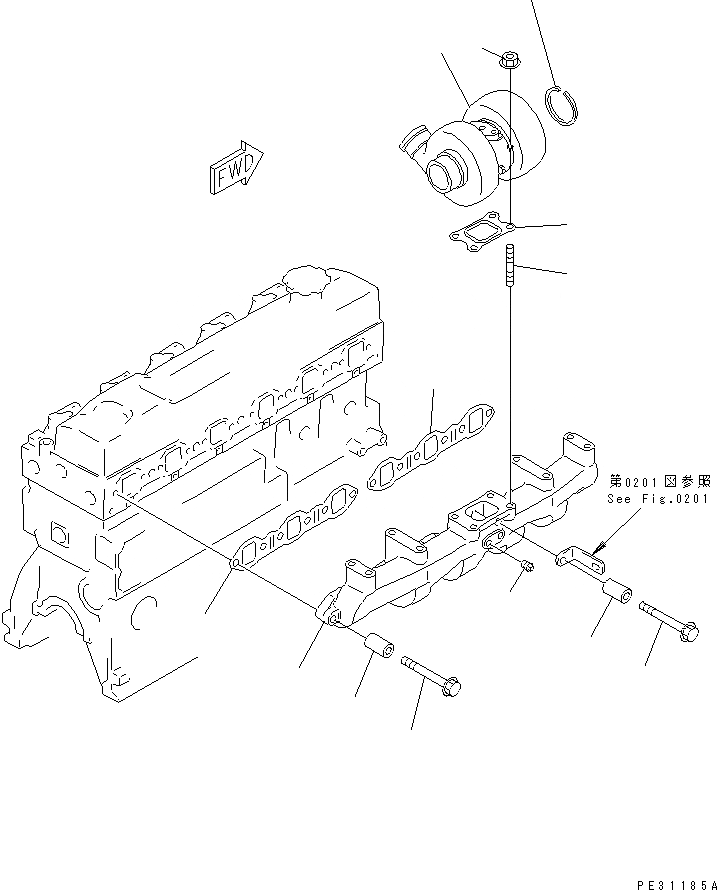 FWD

第0201図参照
See Fig.0201

PE31185A