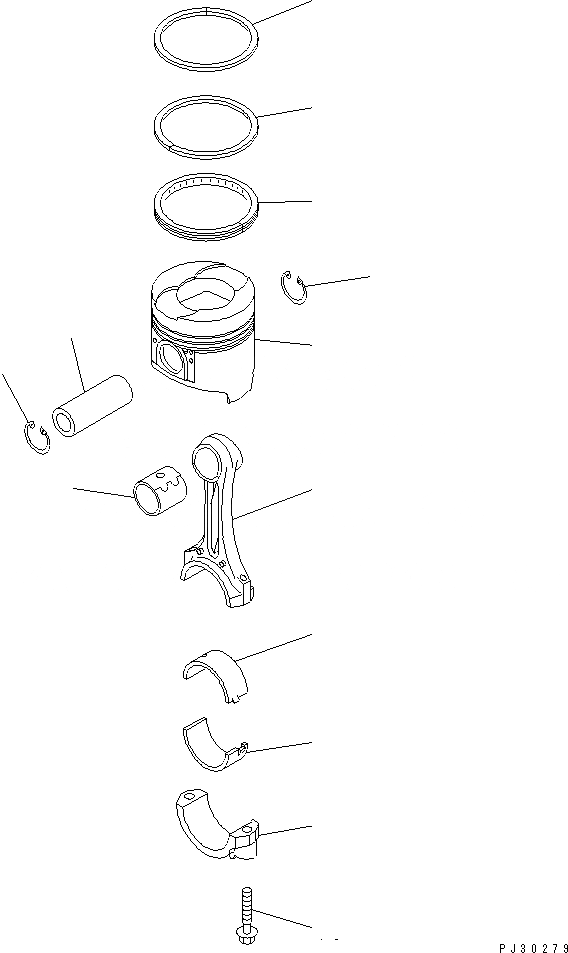 PJ30279