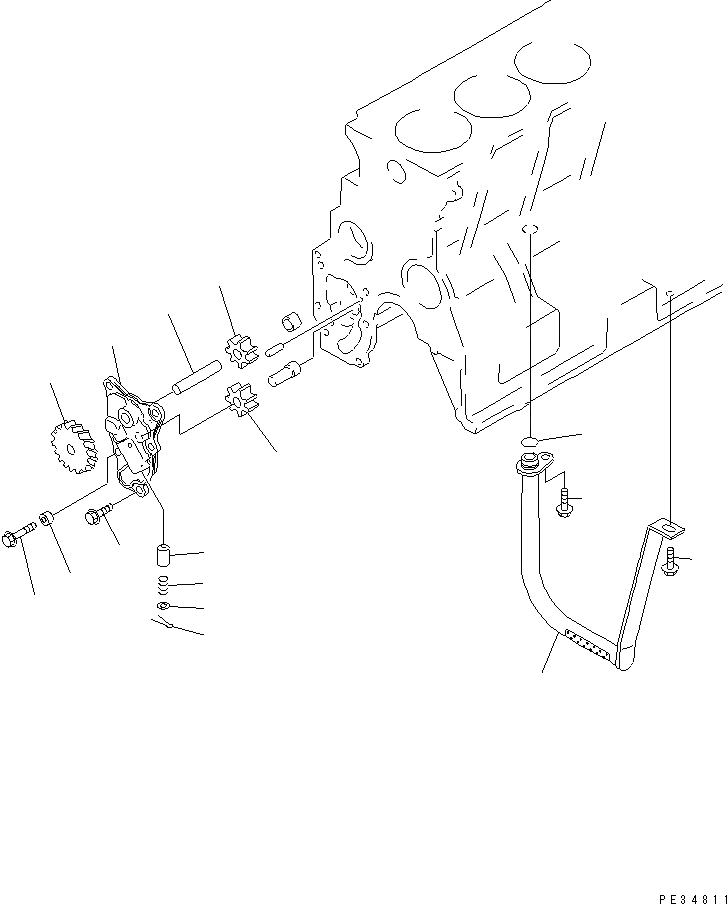 PE34811