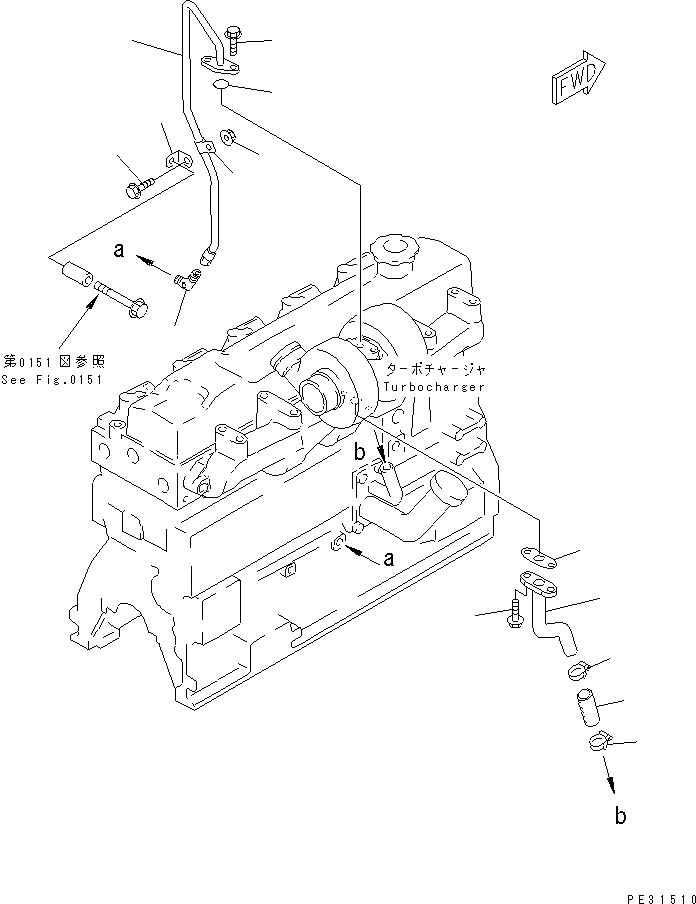 FWD

a

第0151図参照
See Fig.0151

ターボチャージャ
Turbocharger

b

a

b

PE31510