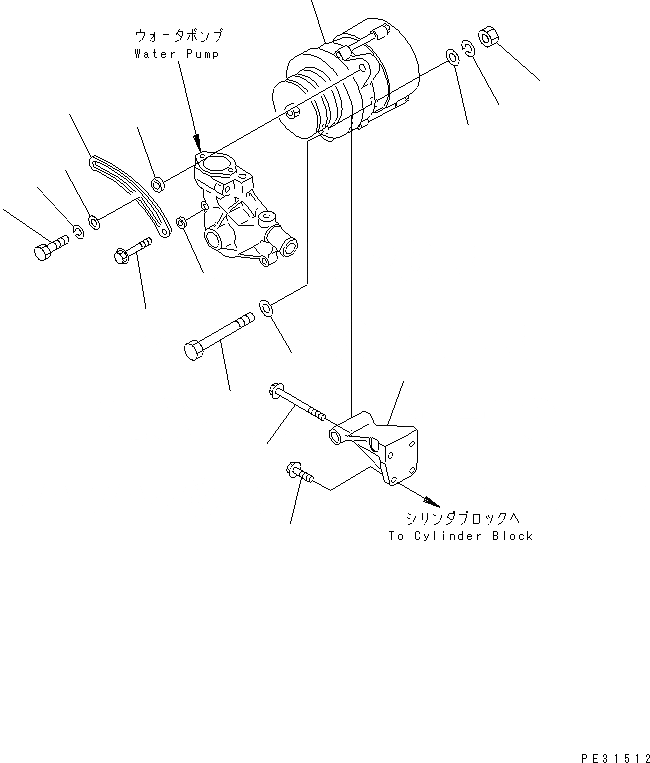 ウォータポンプ
Water Pump

シリンダブロックへ
To Cylinder Block

PE31512