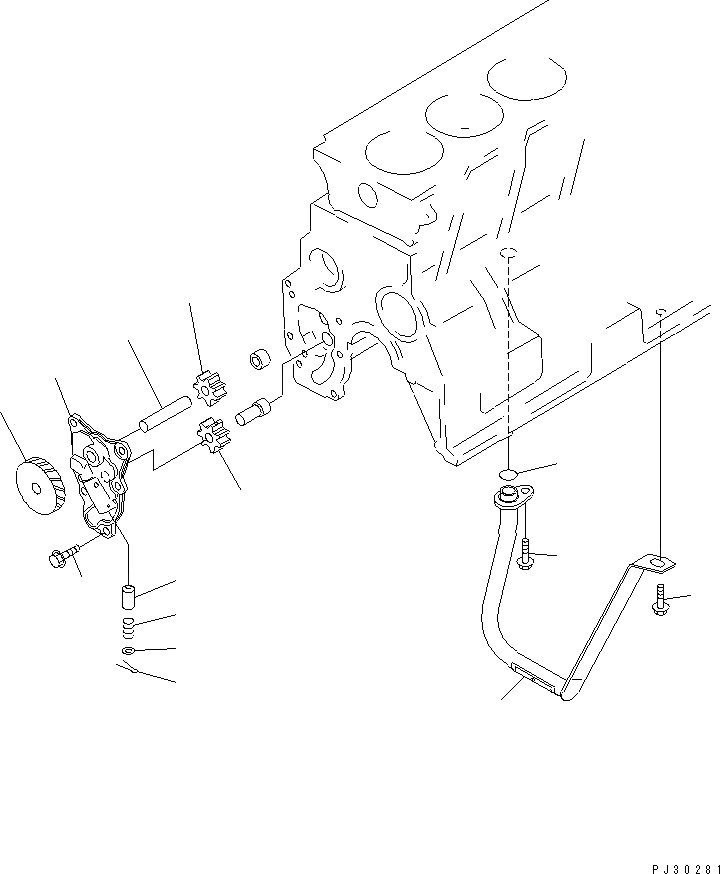 PJ30281