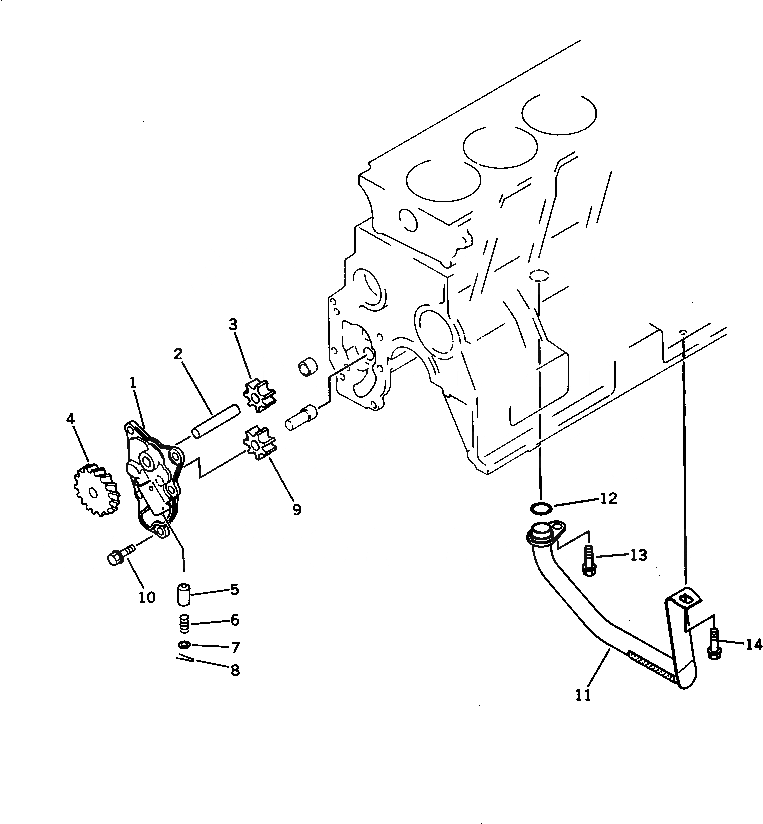 3
2
1
4
9
12
13
10
5
6
7
8
14
11