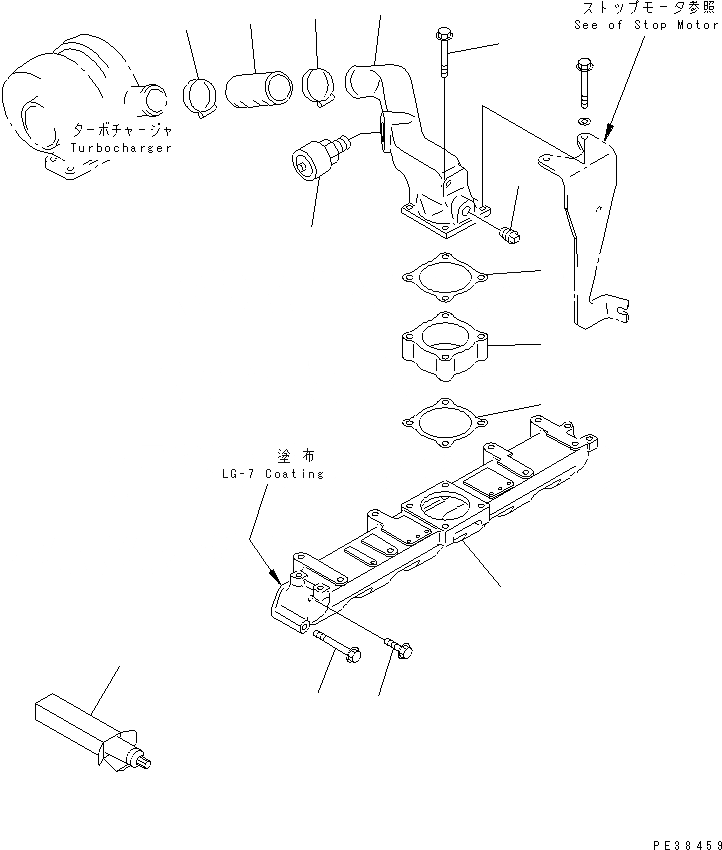 ストップモータ参照
See of Stop Motor

ターボチャージャ
Turbocharger

塗布
LG-7 Coating

PE38459