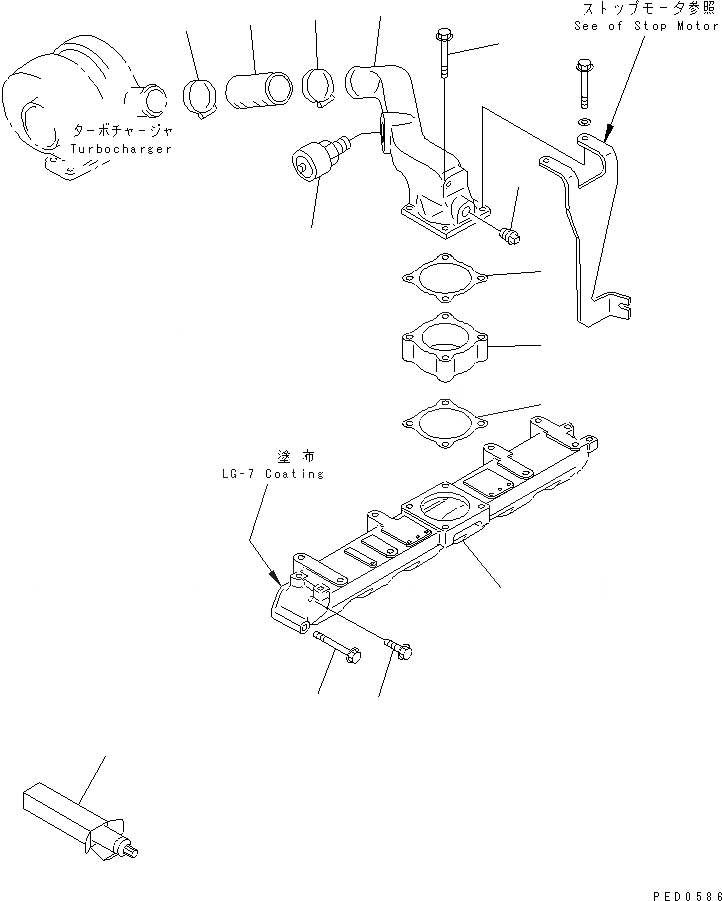 ストップモータ参照
See of Stop Motor

ターボチャージャ
Turbocharger

塗布
LG-7 Coating

PED0586