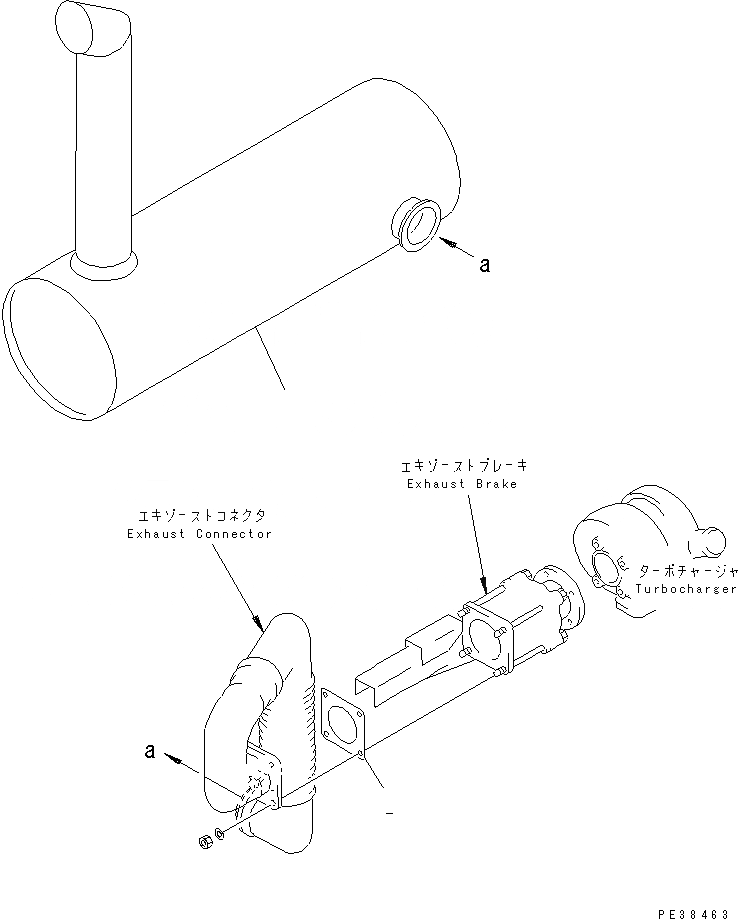 a

エキゾーストブレーキ
Exhaust Brake

エキゾーストコネクタ
Exhaust Connector

ターボチャージャ
Turbocharger

a

PE38463