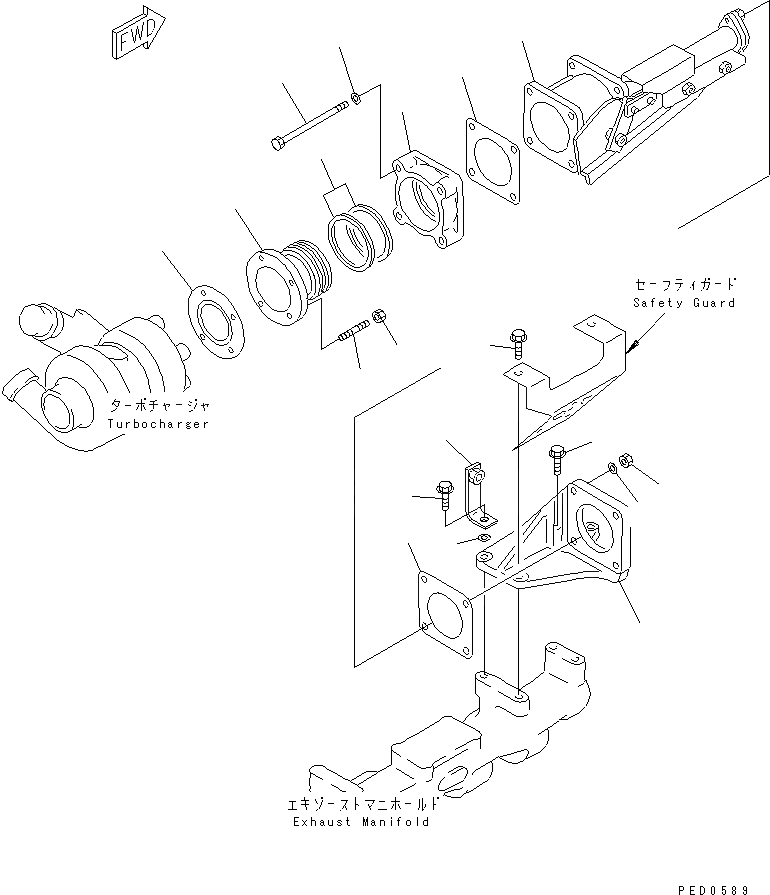 FWD

セーフティガード
Safety Guard

ターボチャージャ
Turbocharger

エキゾーストマニホールド
Exhaust Manifold

PED0589