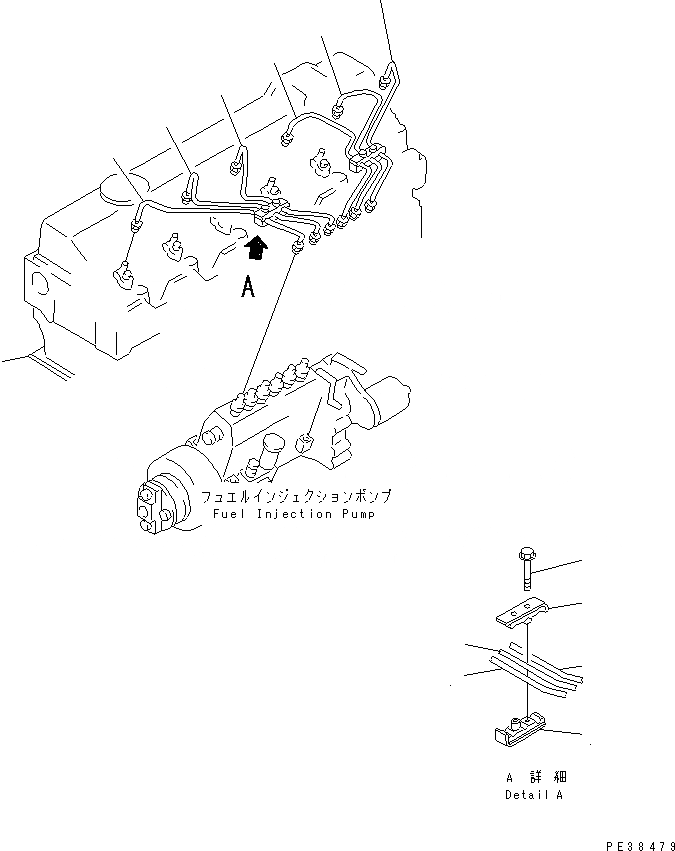 A

フュエルインジェクションポンプ
Fuel Injection Pump

A 詳細
Detail A

PE38479