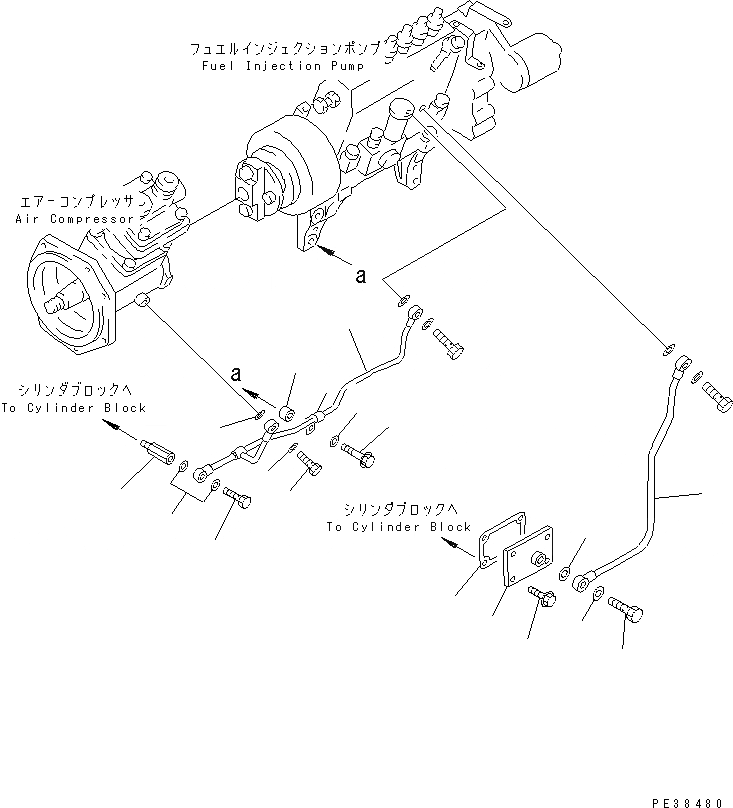 フュエルインジェクションポンプ
Fuel Injection Pump

エアーコンプレッサ
Air Compressor

a

a

シリンダブロックへ
To Cylinder Block

シリンダブロックへ
To Cylinder Block

PE38480