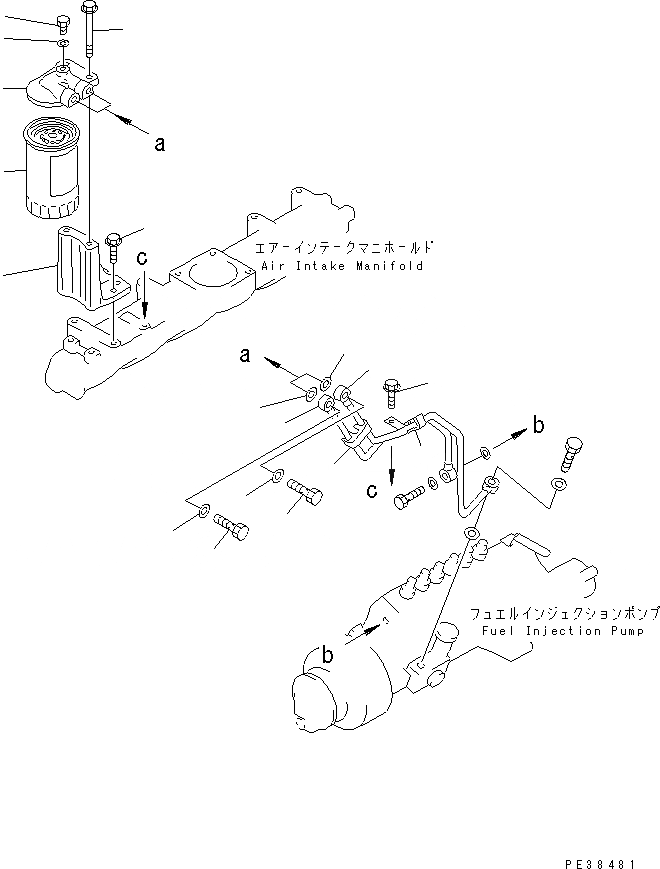 a

c

エアーインテークマニホールド
Air Intake Manifold

a

b

c

フュエルインジェクションポンプ
Fuel Injection Pump

b

PE38481