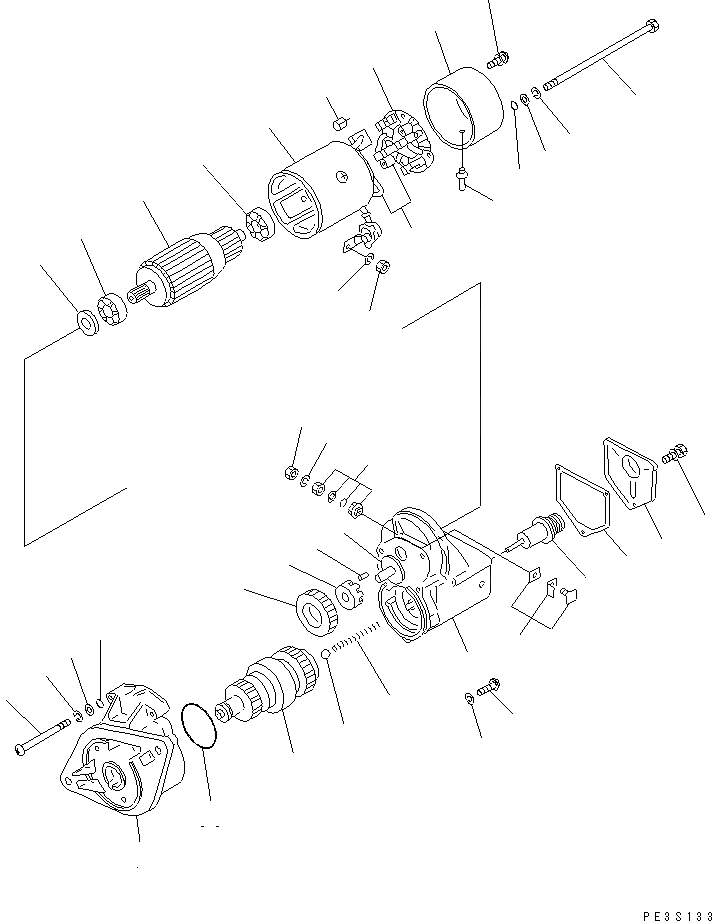 PE3S133