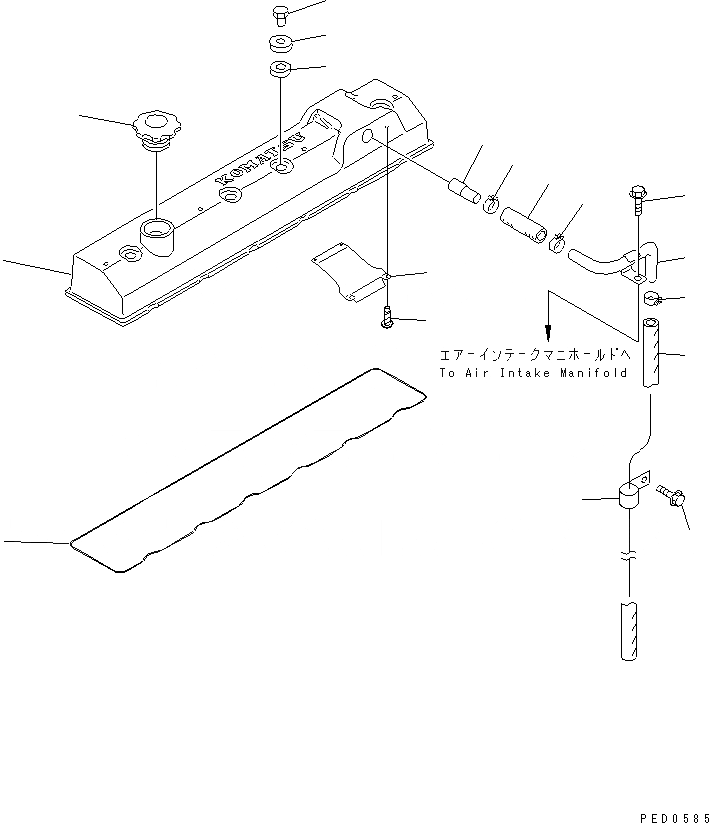 KOMATSU

エアーインテークマニホールドへ
To Air Intake Manifold

PED0585