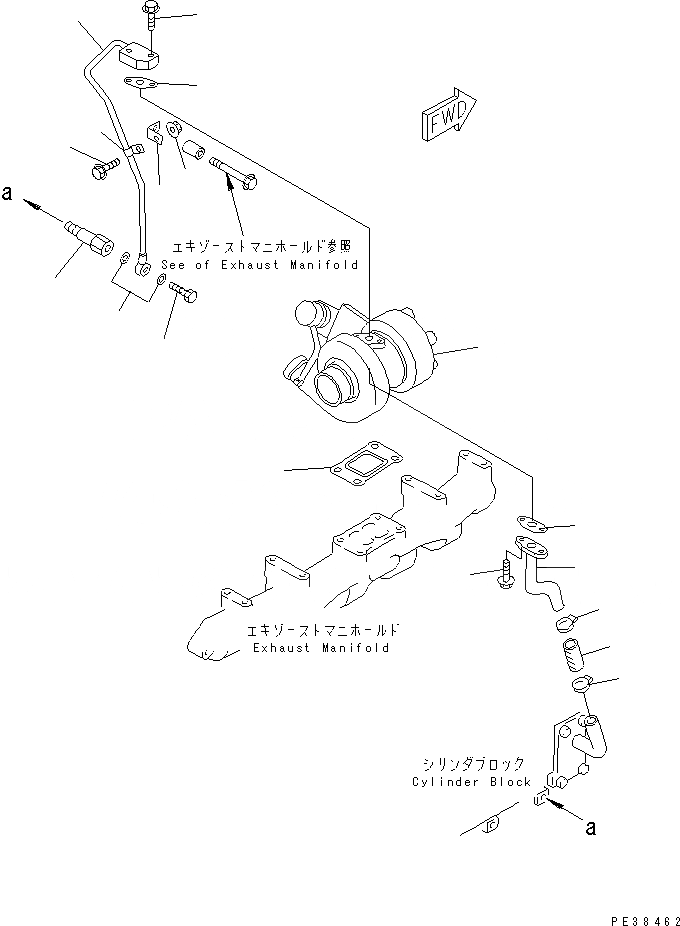 FWD

a

エキゾーストマニホールド参照
See of Exhaust Manifold

エキゾーストマニホールド
Exhaust Manifold

シリンダブロック
Cylinder Block

a

PE38462