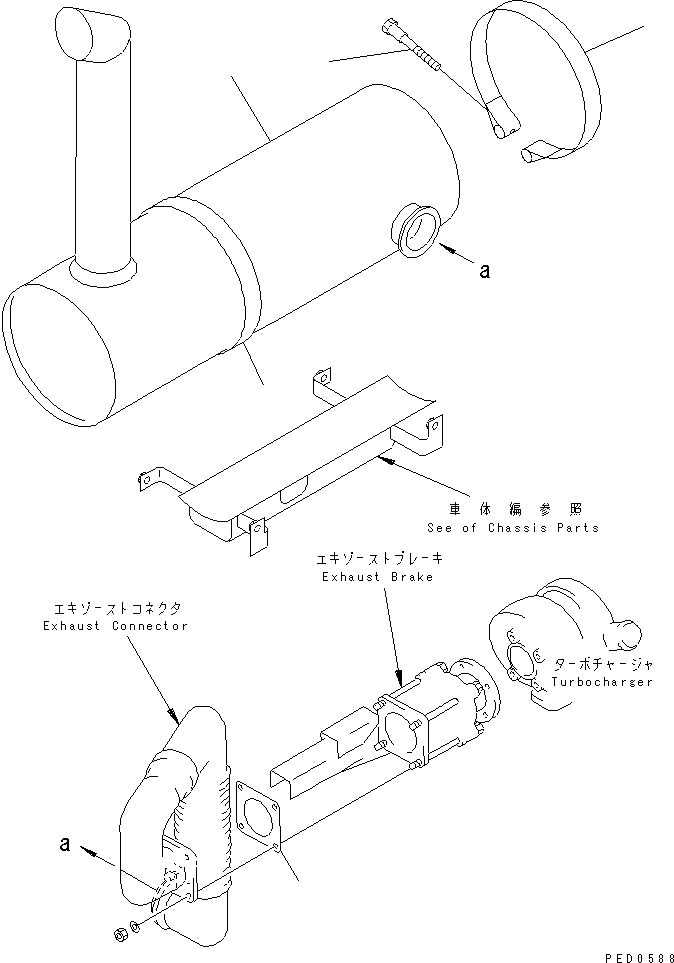 a

車体編参照
See of Chassis Parts

エキゾーストブレーキ
Exhaust Brake

エキゾーストコネクタ
Exhaust Connector

ターボチャージャ
Turbocharger

a

PED0588