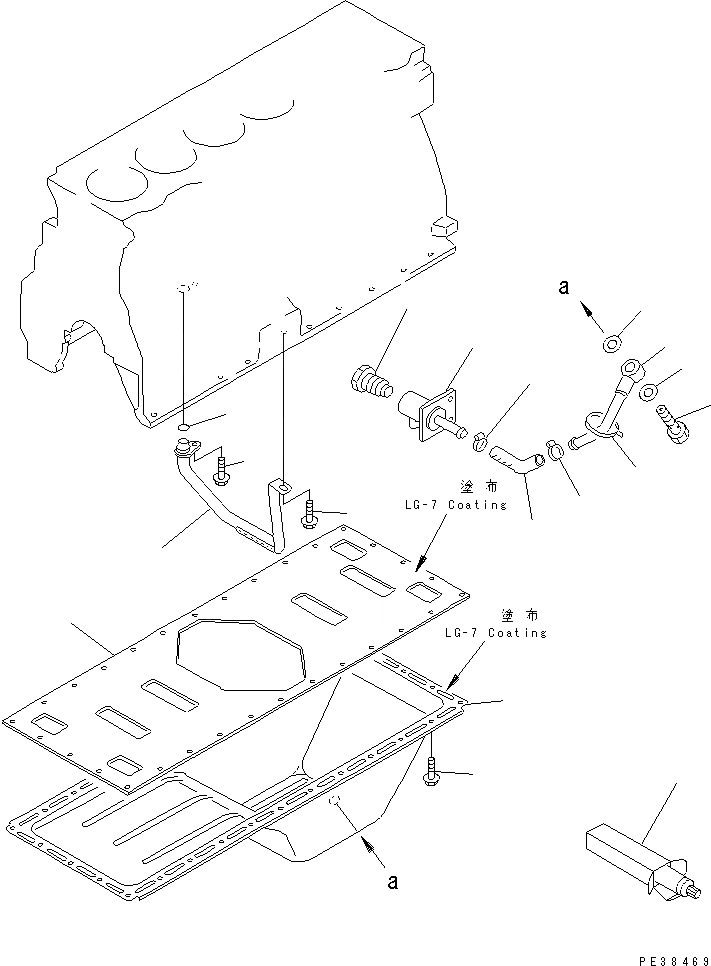 a

塗布
LG-7 Coating

塗布
LG-7 Coating

a

PE38469