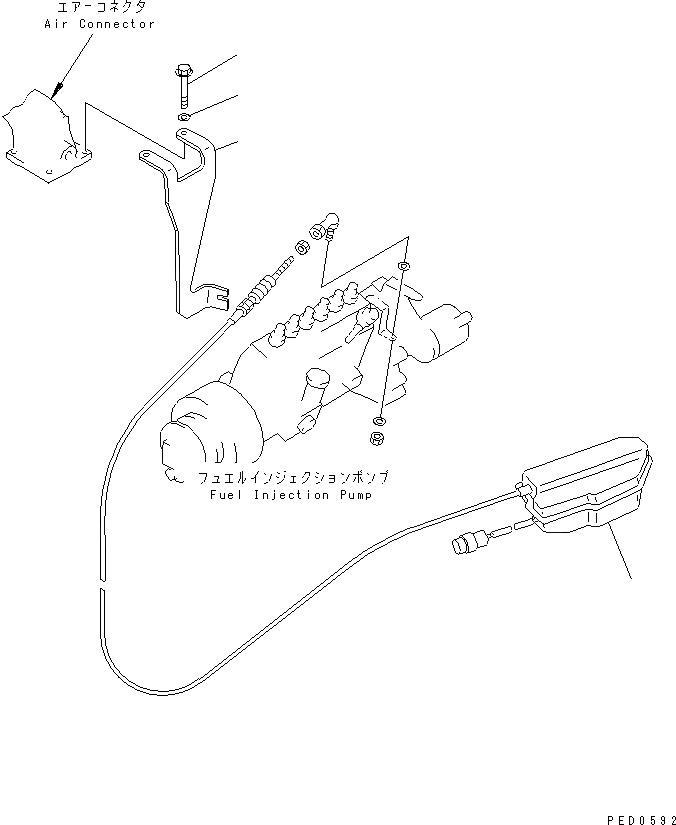 エアーコネクタ
Air Connector

フュエルインジェクションポンプ
Fuel Injection Pump

PED0592