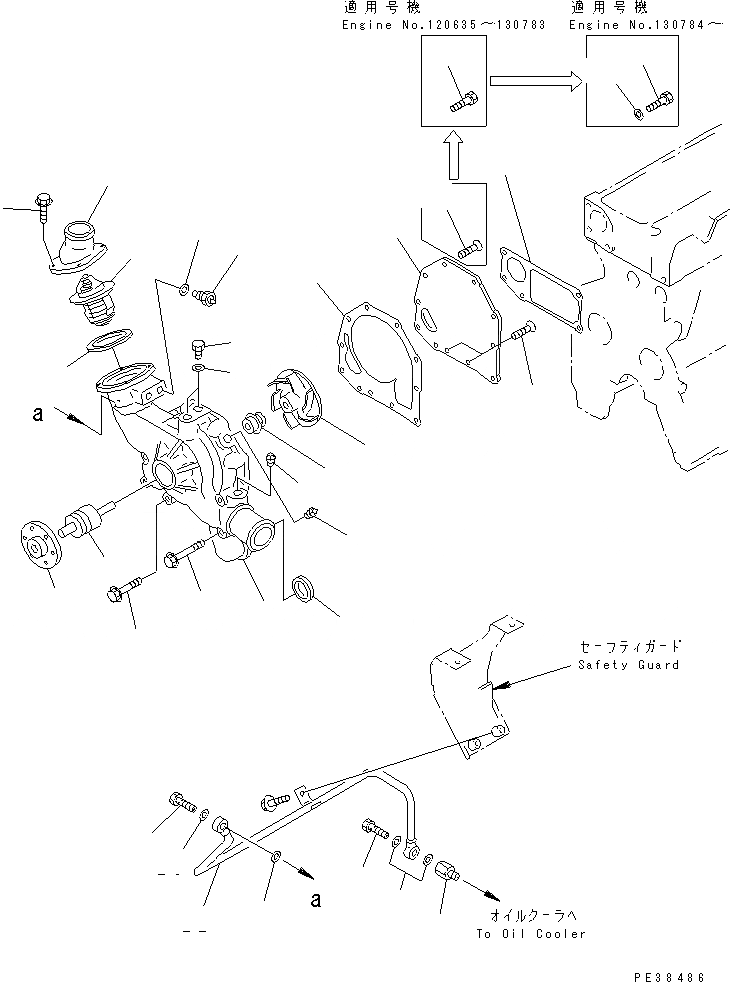 適用号機
Engine No.120635～130783

適用号機
Engine No.130784～

a

セーフティガード
Safety Guard

a

オイルクーラへ
To Oil Cooler

PE38486