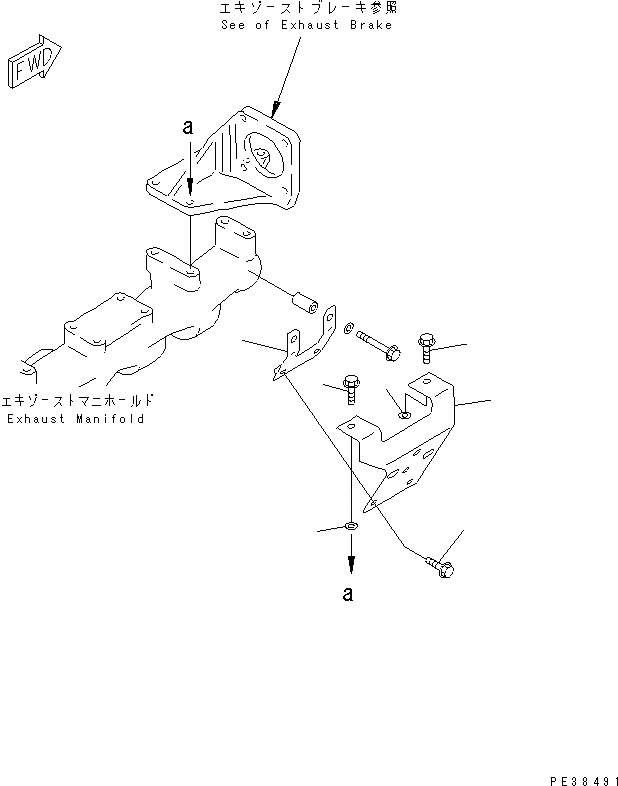 エキゾーストブレーキ参照
See of Exhaust Brake

FWD

a

エキゾーストマニホールド
Exhaust Manifold

a

PE38491