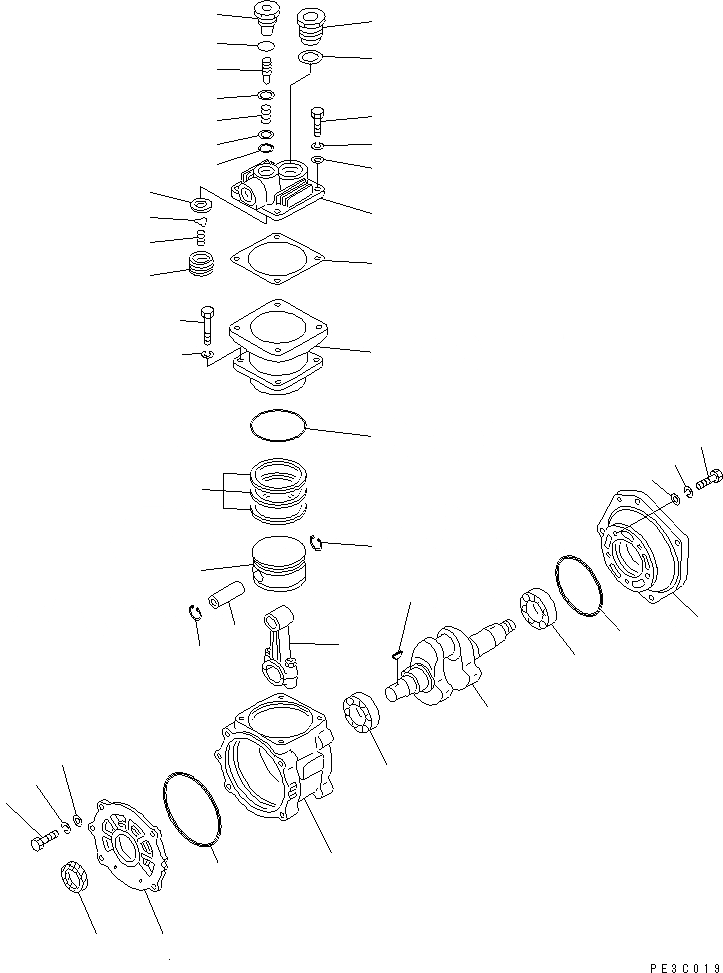 PE3C019