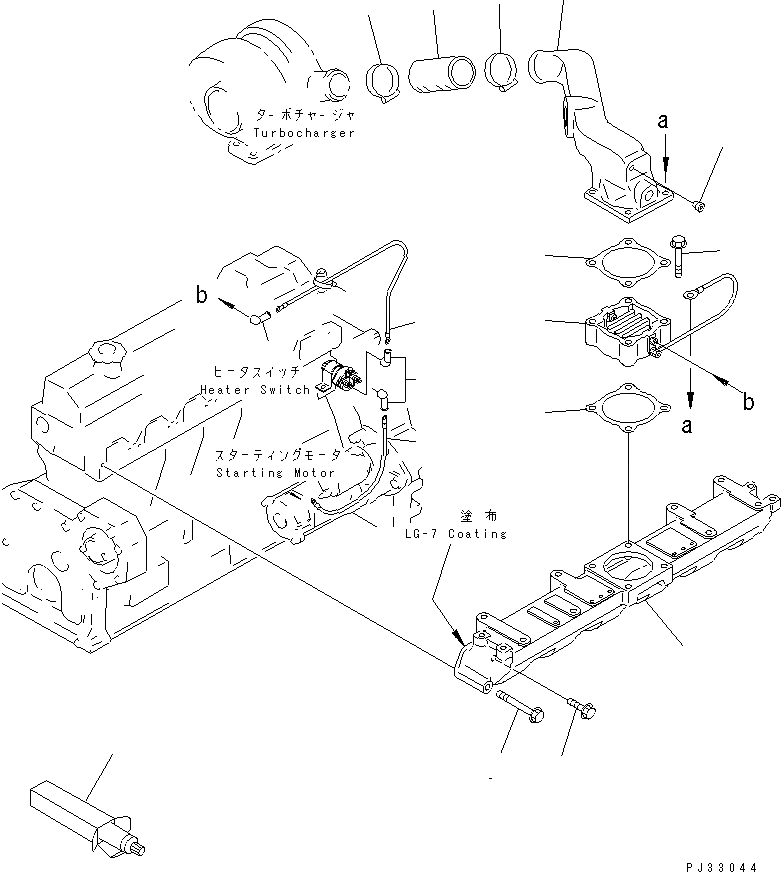 ターボチャージャ
Turbocharger

a

b

ヒータスイッチ
Heater Switch

b

a

スターティングモータ
Starting Motor

塗布
LG-7 Coating

PJ33044