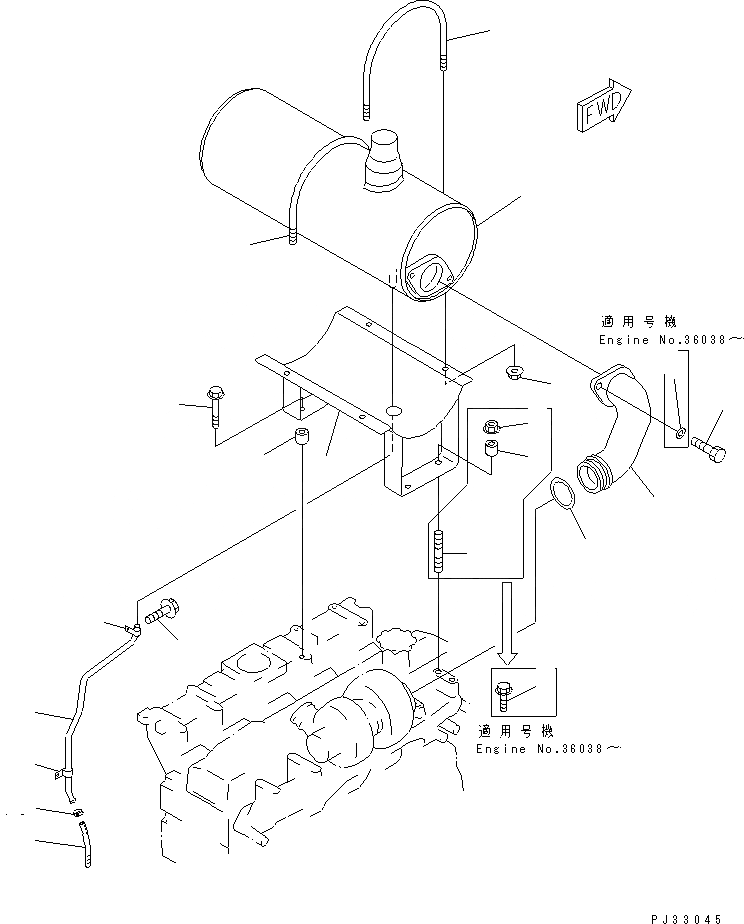 FWD

適用号機
Engine No.36038～

適用号機
Engine No.36038～

PJ33045