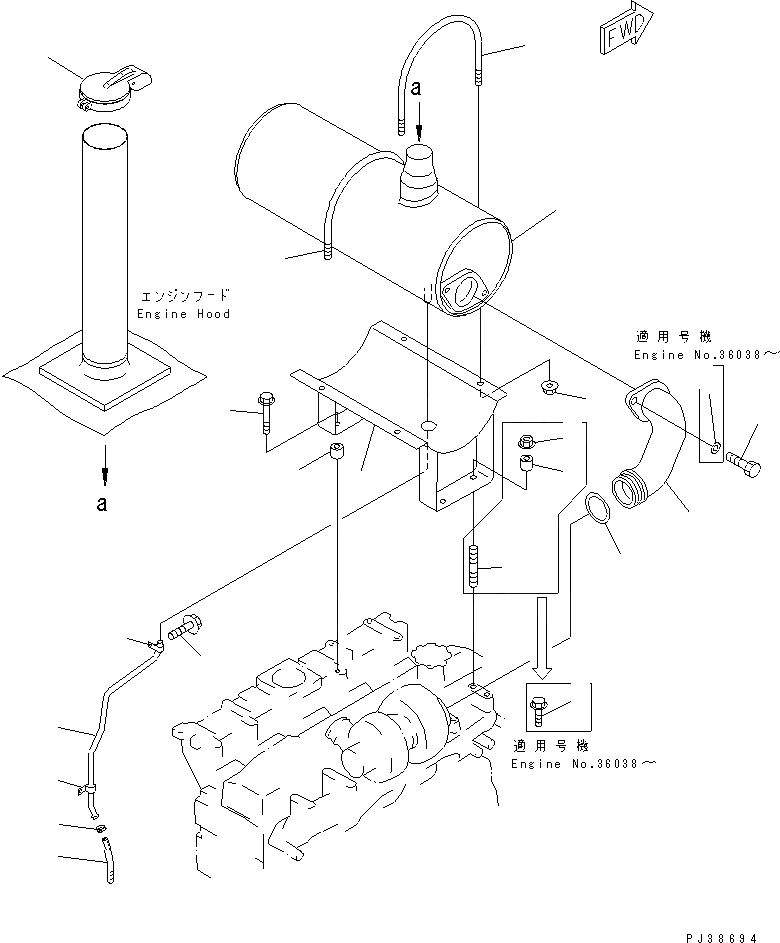 FWD

a

エンジンフード
Engine Hood

a

適用号機
Engine No.36038～

適用号機
Engine No.36038～

PJ38694