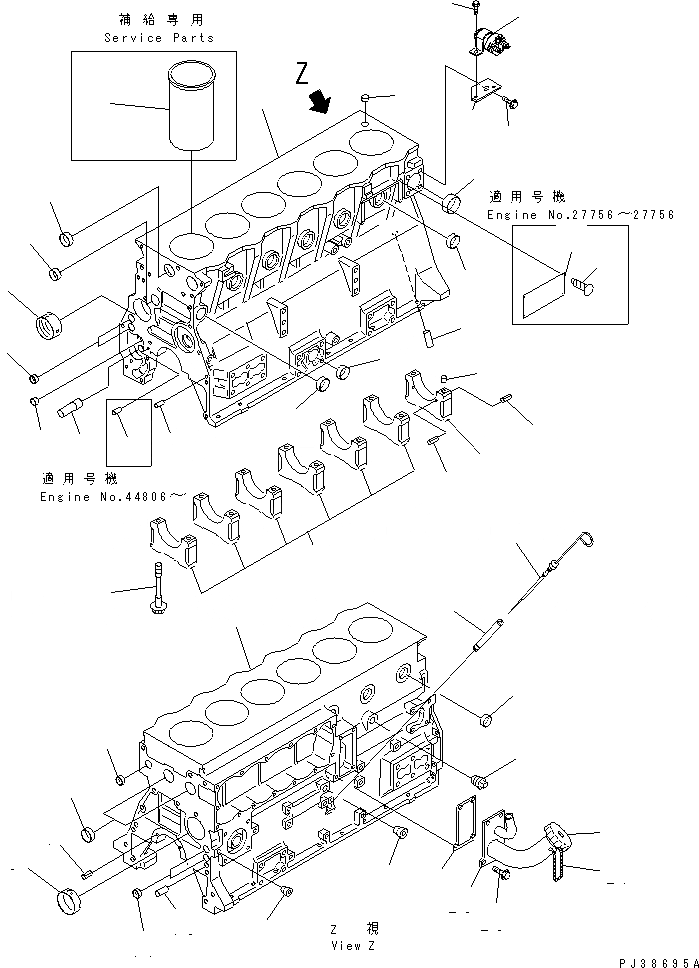 補給専用
Service Parts

Z

適用号機
Engine No.27756～27756

適用号機
Engine No.44806～

Z 視
View Z

PJ38695A