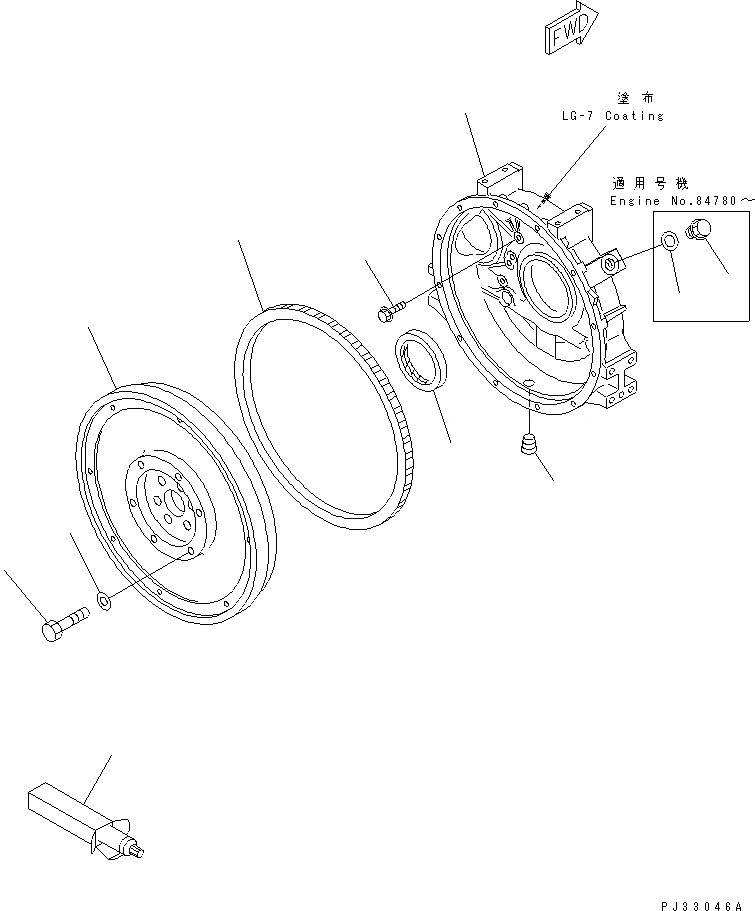 FWD

塗布
LG-7 Coating

適用号機
Engine No.84780～

PJ33046A